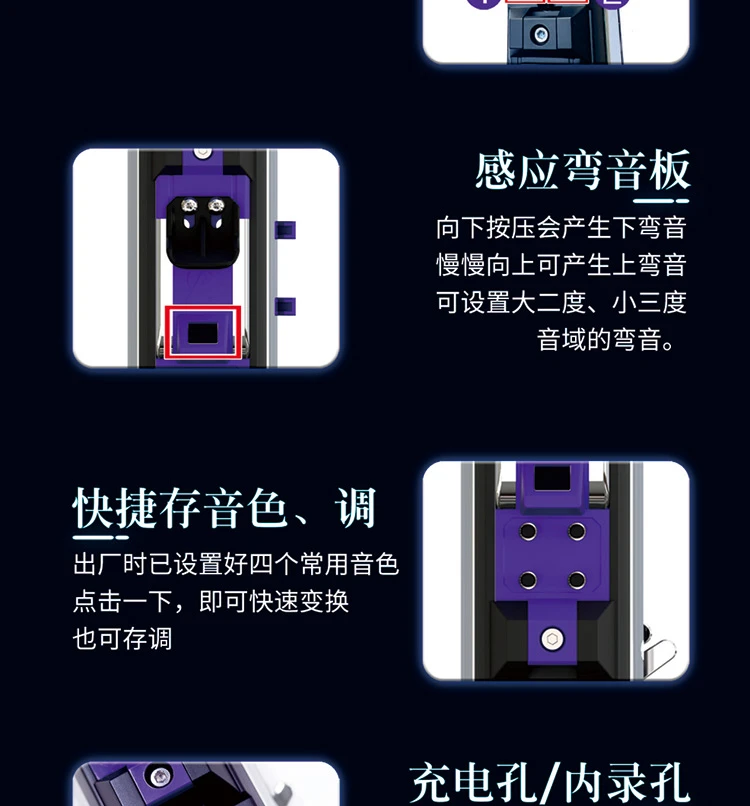 感应弯音板

向下按压会产生下弯音
慢慢向上可产生上弯音
可设置大二度、小三度
音域的弯音。

快捷存音色、调

出厂时已设置好四个常用音色
点击一下，即可快速变换
也可存调

充电孔/内录孔